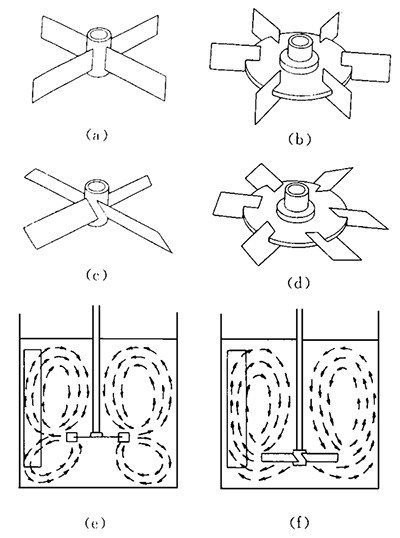 (a)

(b)

(c)

(d)

(e)

(f)